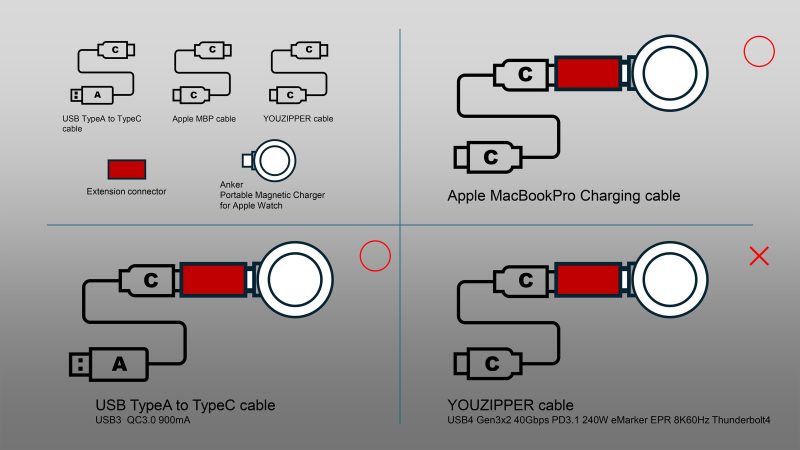 C
A
USB TypeA to TypeC cable

C
C
Apple MBP cable

C
C
YOUZIPPER cable

Extension connector

Anker
Portable Magnetic Charger for Apple Watch

C
C
Apple MacBookPro Charging cable

C
A
USB TypeA to TypeC cable
USB3 QC3.0 900mA

C
C
YOUZIPPER cable
USB4 Gen3x2 40Gbps PD3.1 240W eMarker EPR 8K60Hz Thunderbolt4